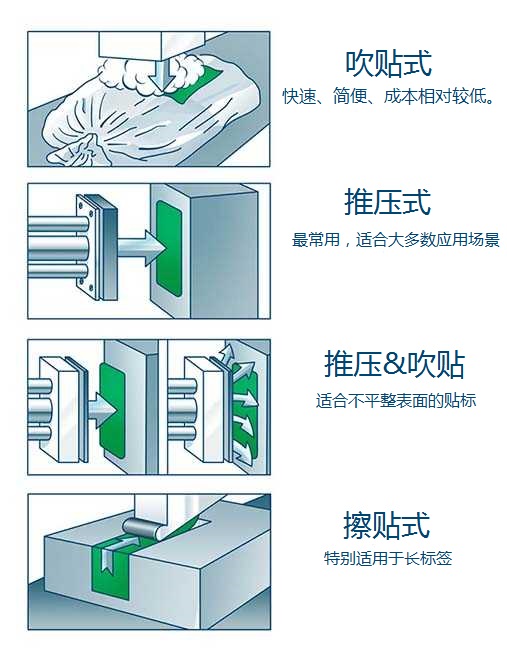 吹贴式
快速、简便、成本相对较低。

推压式
最常用，适合大多数应用场景

推压&吹贴
适合不平整表面的贴标

擦贴式
特别适用于长标签